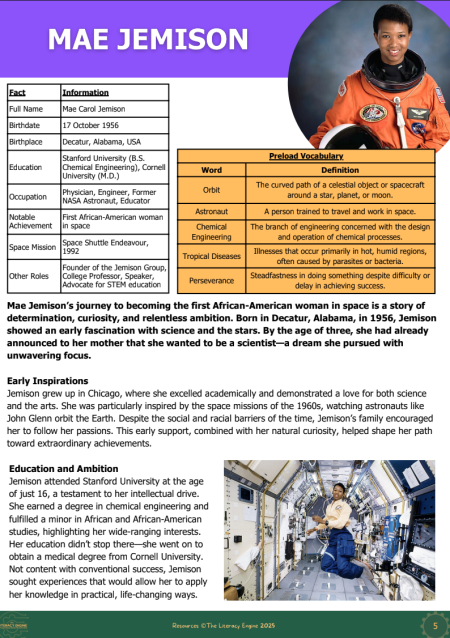 MAE JEMISON

| Fact | Information |
|---|---|
| Full Name | Mae Carol Jemison |
| Birthdate | 17 October 1956 |
| Birthplace | Decatur, Alabama, USA |
| Education | Stanford University (B.S. Chemical Engineering), Cornell University (M.D.) |
| Occupation | Physician, Engineer, Former NASA Astronaut, Educator |
| Notable Achievement | First African-American woman in space |
| Space Mission | Space Shuttle Endeavour, 1992 |
| Other Roles | Founder of the Jemison Group, College Professor, Speaker, Advocate for STEM education |

Preload Vocabulary

| Word | Definition |
|---|---|
| Orbit | The curved path of a celestial object or spacecraft around a star, planet, or moon. |
| Astronaut | A person trained to travel and work in space. |
| Chemical Engineering | The branch of engineering concerned with the design and operation of chemical processes. |
| Tropical Diseases | Illnesses that occur primarily in hot, humid regions, often caused by parasites or bacteria. |
| Perseverance | Steadfastness in doing something despite difficulty or delay in achieving success. |

Mae Jemison's journey to becoming the first African-American woman in space is a story of determination, curiosity, and relentless ambition. Born in Decatur, Alabama, in 1956, Jemison showed an early fascination with science and the stars. By the age of three, she had already announced to her mother that she wanted to be a scientist—a dream she pursued with unwavering focus.

Early Inspirations
Jemison grew up in Chicago, where she excelled academically and demonstrated a love for both science and the arts. She was particularly inspired by the space missions of the 1960s, watching astronauts like John Glenn orbit the Earth. Despite the social and racial barriers of the time, Jemison's family encouraged her to follow her passions. This early support, combined with her natural curiosity, helped shape her path toward extraordinary achievements.

Education and Ambition
Jemison attended Stanford University at the age of just 16, a testament to her intellectual drive. She earned a degree in chemical engineering and fulfilled a minor in African and African-American studies, highlighting her wide-ranging interests. Her education didn't stop there—she went on to obtain a medical degree from Cornell University. Not content with conventional success, Jemison sought experiences that would allow her to apply her knowledge in practical, life-changing ways.

Resources ©The Literacy Engine 2025

5